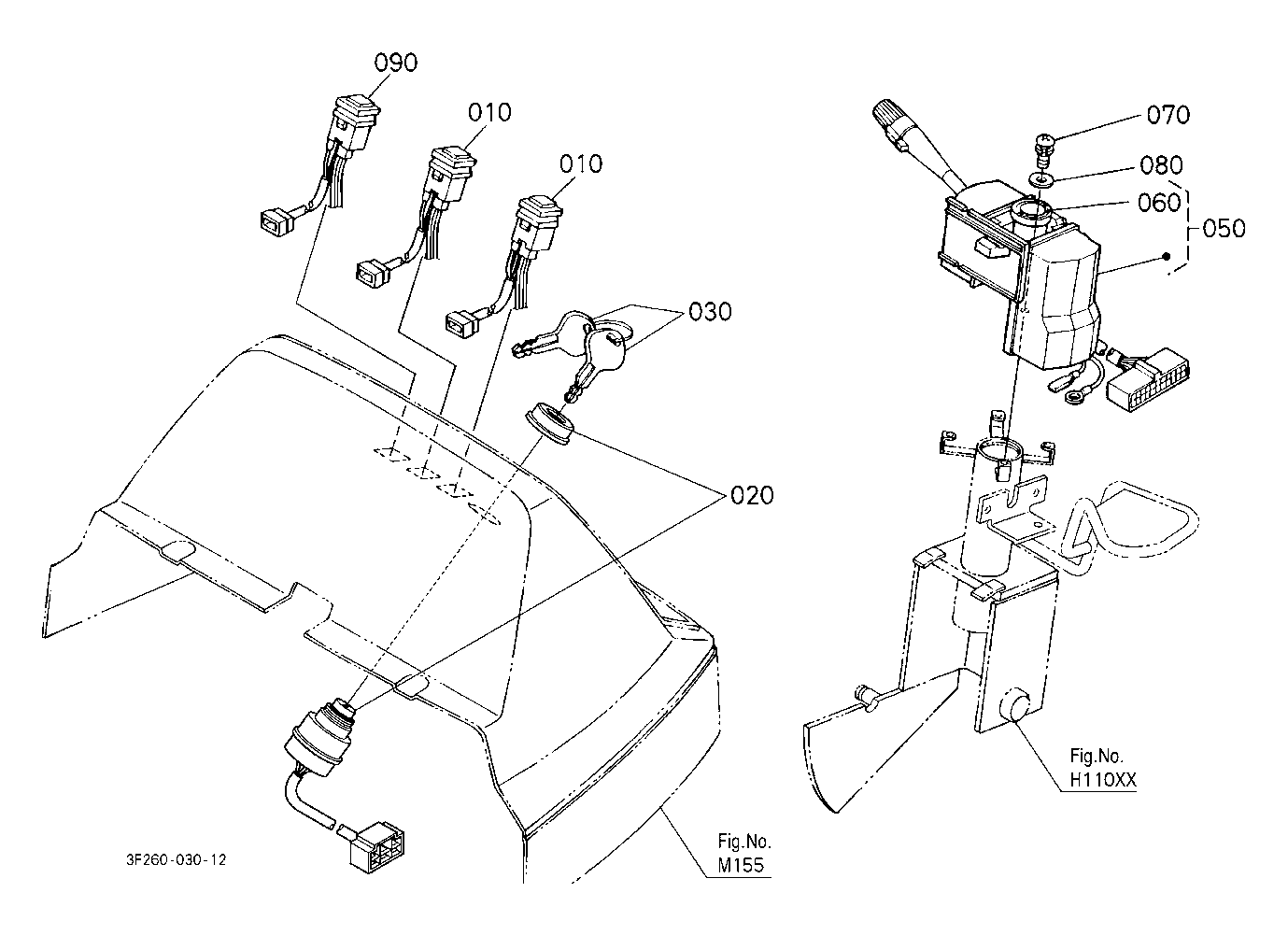 090
010
010
030
020
070
080
060
050
Fig.No.
H110XX
Fig.No.
M155
3F260-030-12